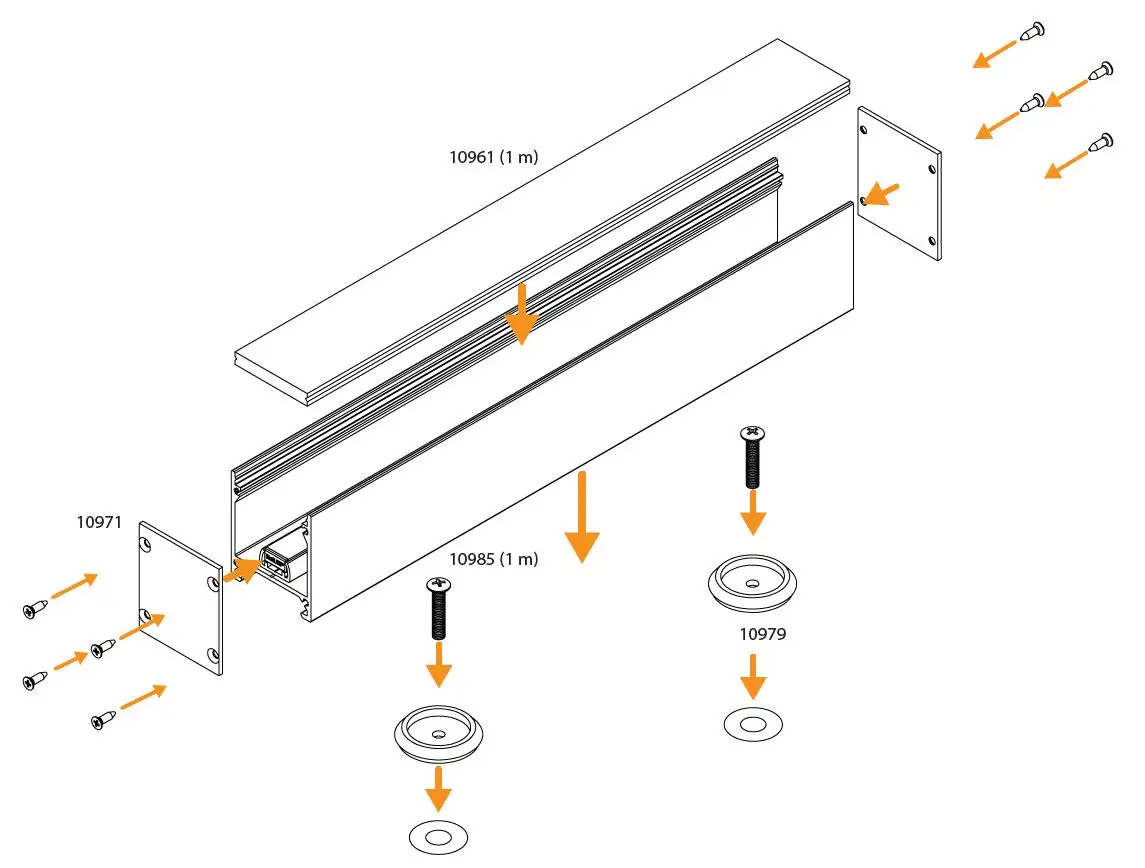 10961 (1 m)

10971

10985 (1 m)

10979